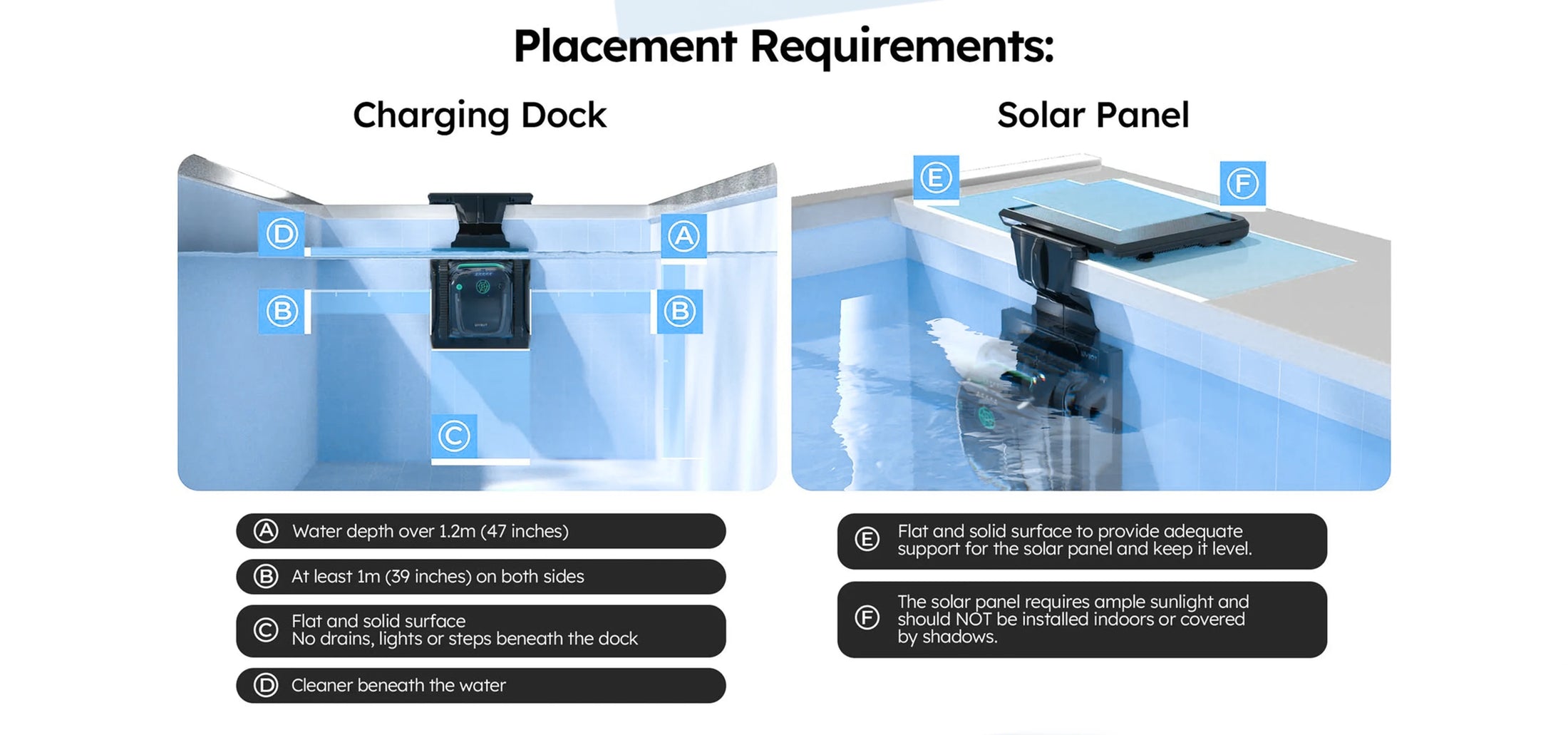 Placement Requirements:

Charging Dock

D A B B C

Ⓐ Water depth over 1.2m (47 inches)

Ⓑ At least 1m (39 inches) on both sides

Ⓒ Flat and solid surface
No drains, lights or steps beneath the dock

Ⓓ Cleaner beneath the water

Solar Panel

E F

Ⓔ Flat and solid surface to provide adequate support for the solar panel and keep it level.

Ⓕ The solar panel requires ample sunlight and should NOT be installed indoors or covered by shadows.